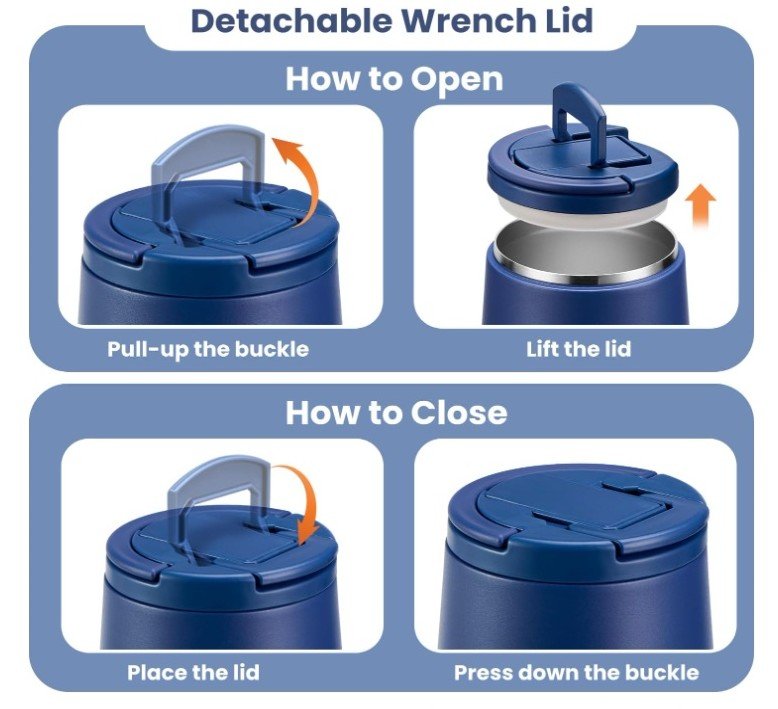 Detachable Wrench Lid

How to Open

Pull-up the buckle

Lift the lid

How to Close

Place the lid

Press down the buckle