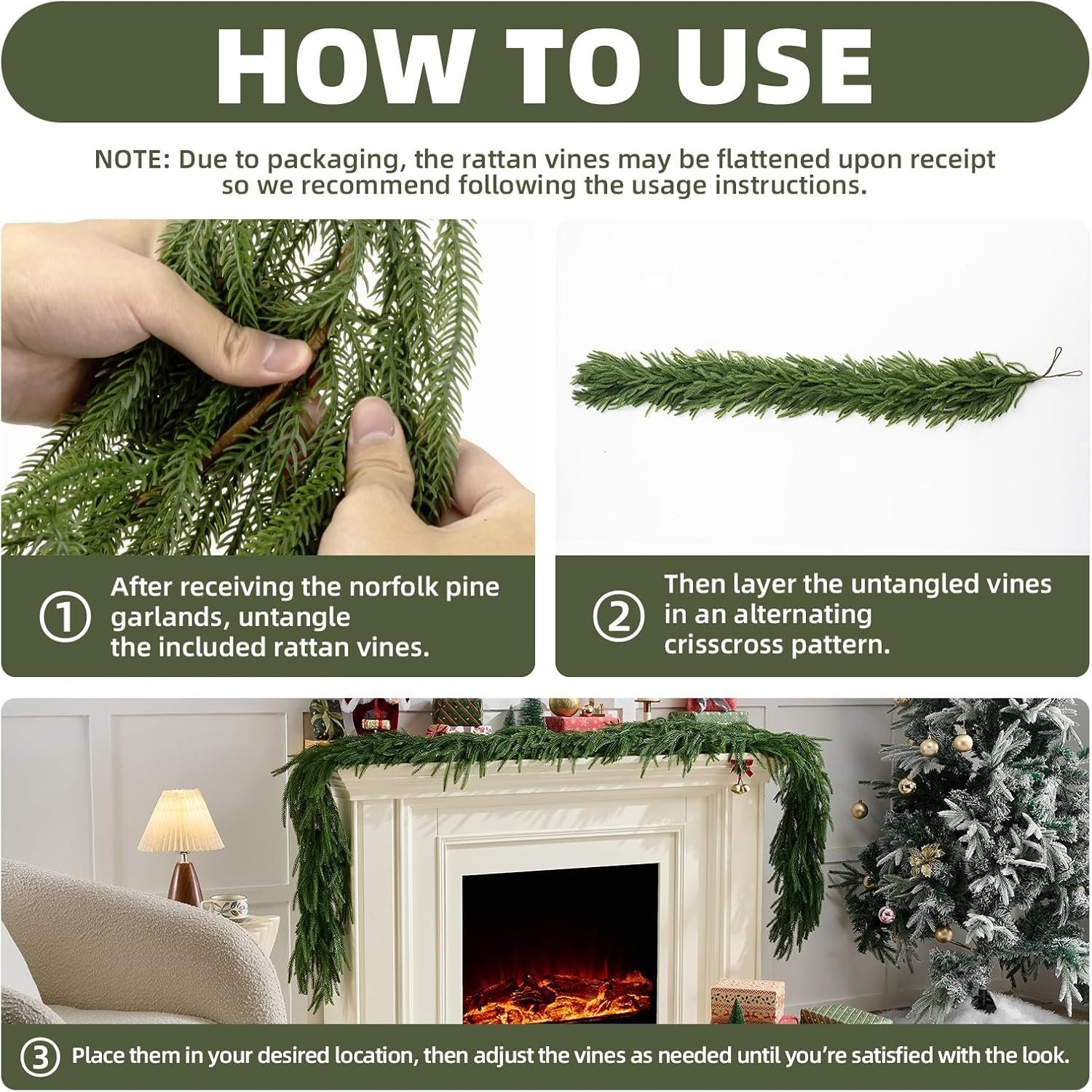 HOW TO USE

NOTE: Due to packaging, the rattan vines may be flattened upon receipt so we recommend following the usage instructions.

① After receiving the norfolk pine garlands, untangle the included rattan vines.

② Then layer the untangled vines in an alternating crisscross pattern.

③ Place them in your desired location, then adjust the vines as needed until you're satisfied with the look.