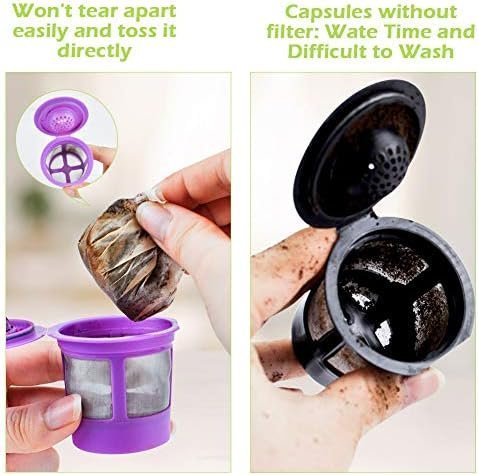 Won't tear apart easily and toss it directly

Capsules without filter: Wate Time and Difficult to Wash