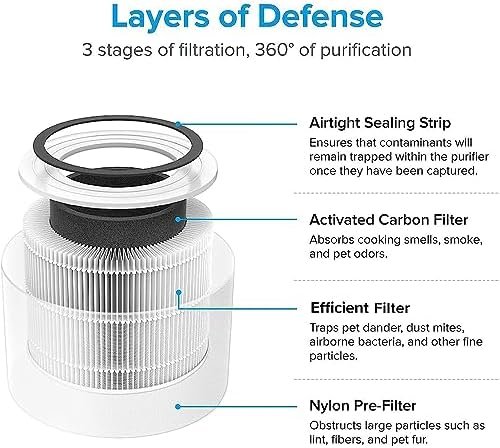 Layers of Defense

3 stages of filtration, 360° of purification

Airtight Sealing Strip

Ensures that contaminants will remain trapped within the purifier once they have been captured.

Activated Carbon Filter

Absorbs cooking smells, smoke, and pet odors.

Efficient Filter

Traps pet dander, dust mites, airborne bacteria, and other fine particles.

Nylon Pre-Filter

Obstructs large particles such as lint, fibers, and pet fur.