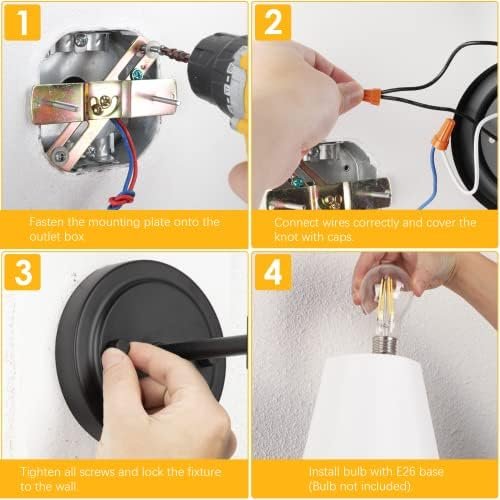 1

Fasten the mounting plate onto the outlet box

2

Connect wires correctly and cover the knot with caps.

3

Tighten all screws and lock the fixture to the wall.

4

Install bulb with E26 base (Bulb not included)