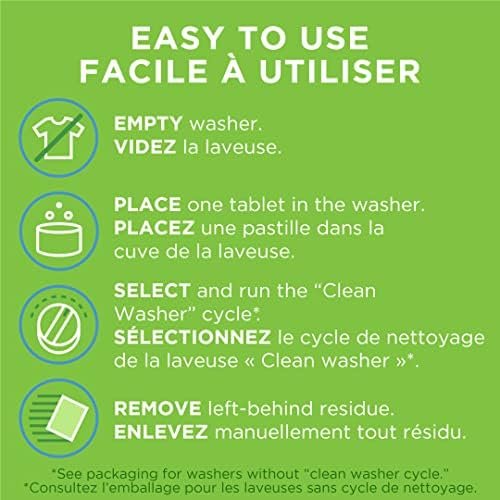 EASY TO USE
FACILE À UTILISER

EMPTY washer.
VIDEZ la laveuse.

PLACE one tablet in the washer.
PLACEZ une pastille dans la cuve de la laveuse.

SELECT and run the “Clean Washer” cycle*.
SÉLECTIONNEZ le cycle de nettoyage de la laveuse « Clean washer »*.

REMOVE left-behind residue.
ENLEVEZ manuellement tout résidu.

*See packaging for washers without "clean washer cycle."
*Consultez l'emballage pour les laveuses sans cycle de nettoyage.