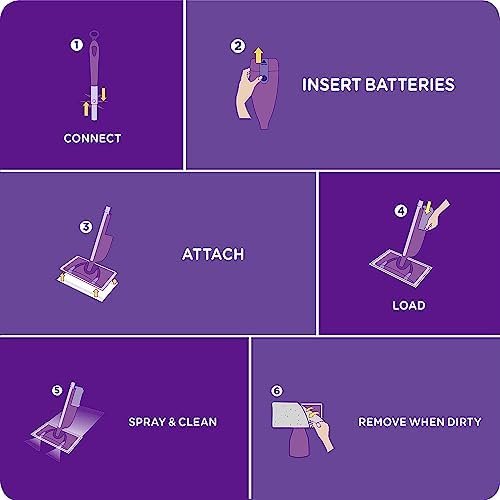 1
CONNECT

2
INSERT BATTERIES

3
ATTACH

4
LOAD

5
SPRAY & CLEAN

6
REMOVE WHEN DIRTY