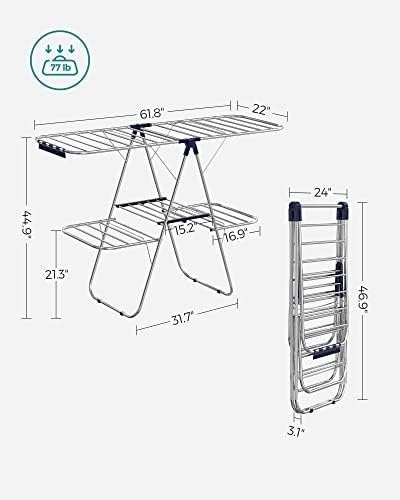 77 lb

61.8"

22"

44.9"

15.2"

16.9"

21.3"

31.7"

24"

46.9"

3.1"